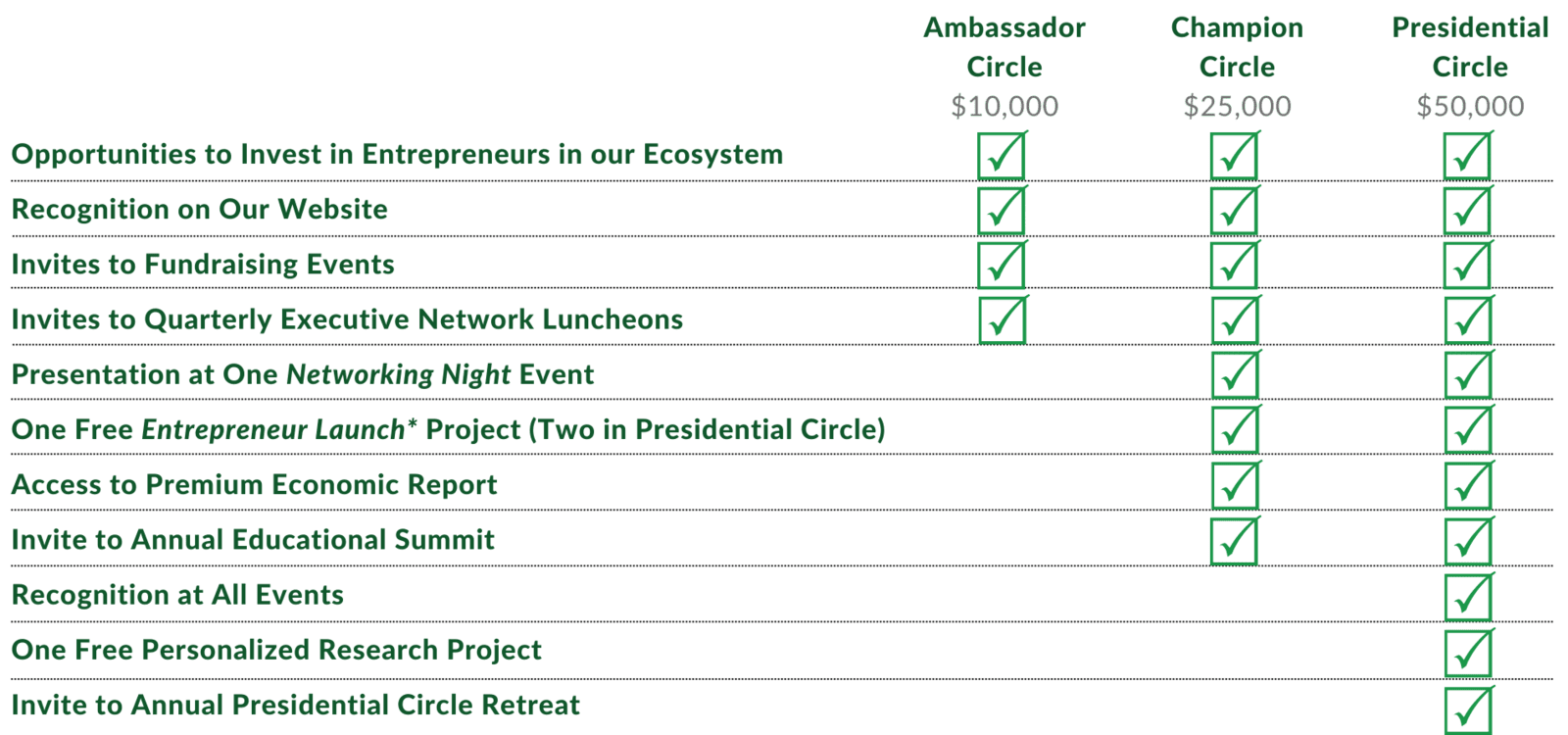 | | Ambassador Circle $10,000 | Champion Circle $25,000 | Presidential Circle $50,000 |
|---|---|---|---|
| Opportunities to Invest in Entrepreneurs in our Ecosystem | ✓ | ✓ | ✓ |
| Recognition on Our Website | ✓ | ✓ | ✓ |
| Invites to Fundraising Events | ✓ | ✓ | ✓ |
| Invites to Quarterly Executive Network Luncheons | ✓ | ✓ | ✓ |
| Presentation at One Networking Night Event | | ✓ | ✓ |
| One Free Entrepreneur Launch* Project (Two in Presidential Circle) | | ✓ | ✓ |
| Access to Premium Economic Report | | ✓ | ✓ |
| Invite to Annual Educational Summit | | ✓ | ✓ |
| Recognition at All Events | | | ✓ |
| One Free Personalized Research Project | | | ✓ |
| Invite to Annual Presidential Circle Retreat | | | ✓ |